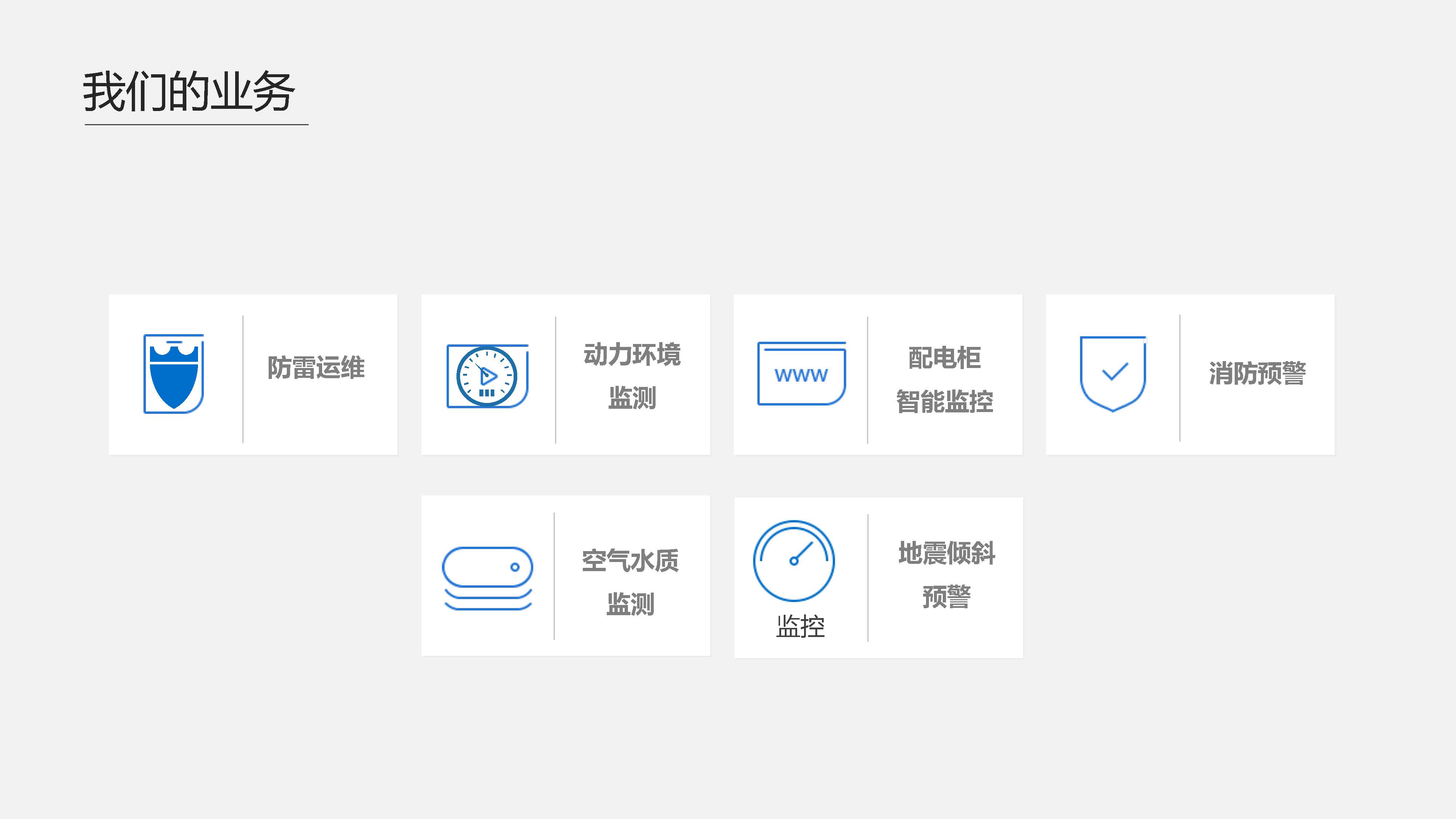 我们的业务

防雷运维

动力环境
监测

www

配电柜
智能监控

消防预警

空气水质
监测

监控

地震倾斜
预警